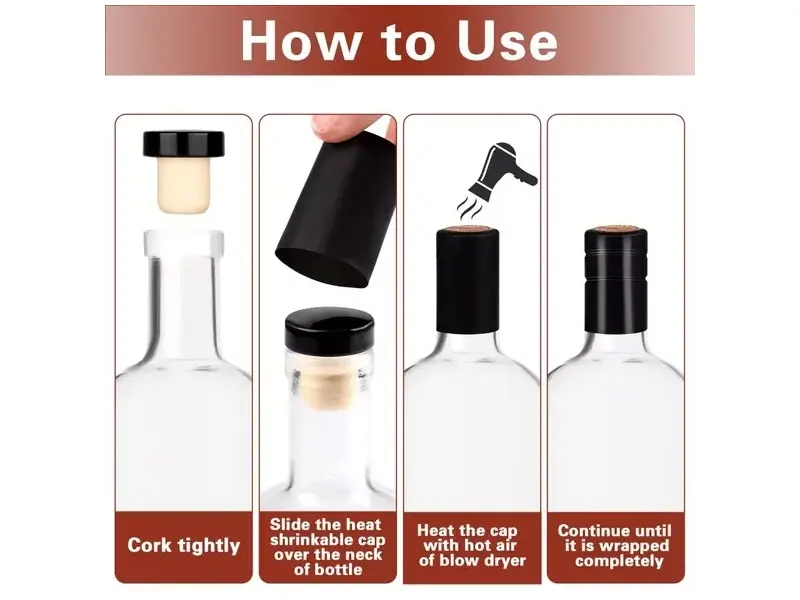 How to Use

Cork tightly

Slide the heat shrinkable cap over the neck of bottle

Heat the cap with hot air of blow dryer

Continue until it is wrapped completely